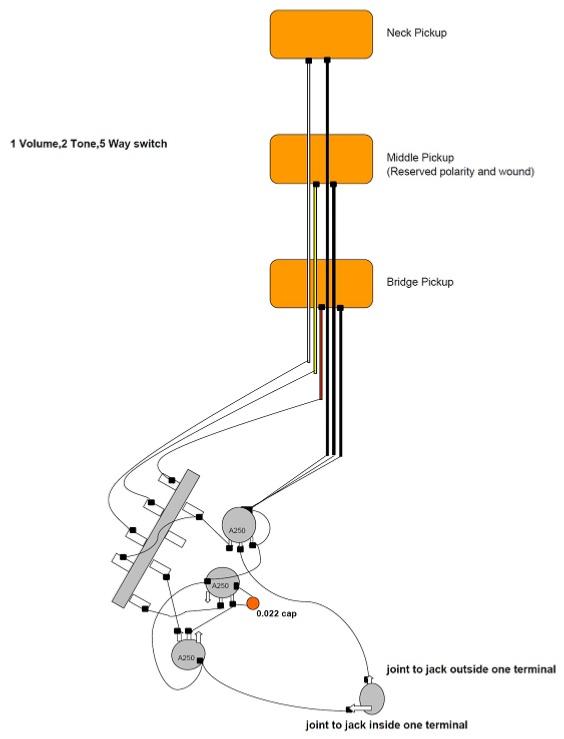 Neck Pickup

1 Volume,2 Tone,5 Way switch

Middle Pickup
(Reserved polarity and wound)

Bridge Pickup

A250

A250

0.022 cap

A250

joint to jack outside one terminal

joint to jack inside one terminal