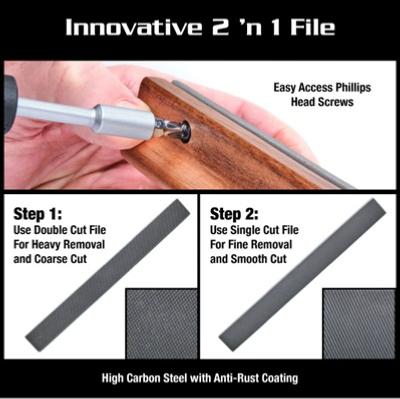 Innovative 2 'n 1 File

Easy Access Phillips Head Screws

Step 1:
Use Double Cut File For Heavy Removal and Coarse Cut

Step 2:
Use Single Cut File For Fine Removal and Smooth Cut

High Carbon Steel with Anti-Rust Coating