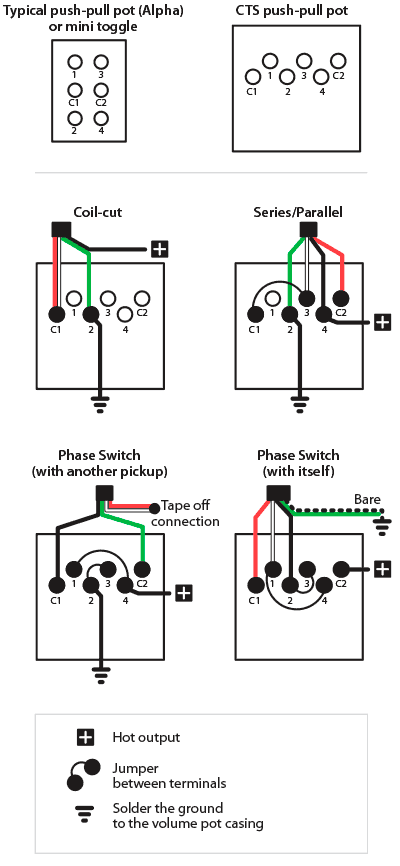 Typical push-pull pot (Alpha) or mini toggle

1 3
C1 C2
2 4

CTS push-pull pot

C1 1 2 3 4 C2

Coil-cut

C1 1 2 3 4 C2

Series/Parallel

C1 1 2 3 4 C2

Phase Switch (with another pickup)

Tape off connection

C1 1 2 3 4 C2

Phase Switch (with itself)

Bare

C1 1 2 3 4 C2

Hot output

Jumper between terminals

Solder the ground to the volume pot casing