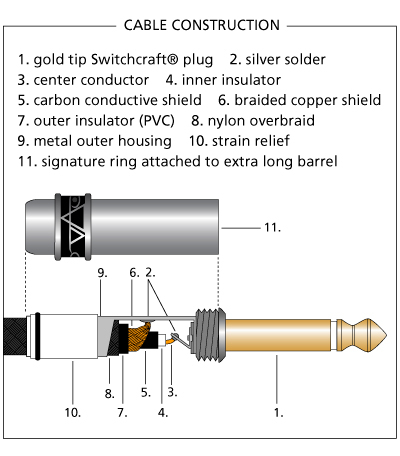 CABLE CONSTRUCTION

1. gold tip Switchcraft® plug 2. silver solder
3. center conductor 4. inner insulator
5. carbon conductive shield 6. braided copper shield
7. outer insulator (PVC) 8. nylon overbraid
9. metal outer housing 10. strain relief
11. signature ring attached to extra long barrel

11.

9. 6. 2.

8. 5. 3.

10. 7. 4. 1.