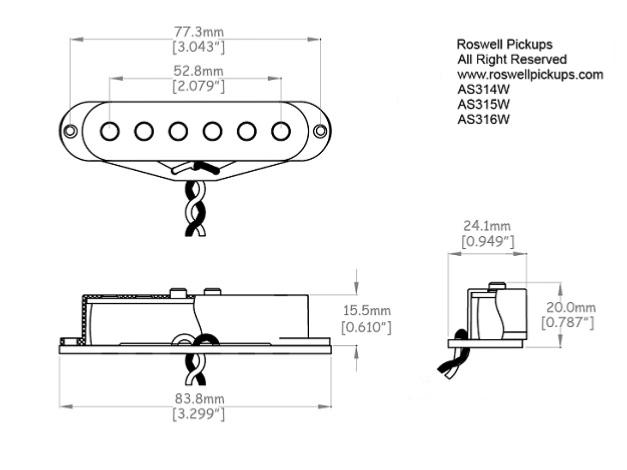 77.3mm
[3.043"]

52.8mm
[2.079"]

Roswell Pickups
All Right Reserved
www.roswellpickups.com
AS314W
AS315W
AS316W

24.1mm
[0.949"]

15.5mm
[0.610"]

20.0mm
[0.787"]

83.8mm
[3.299"]