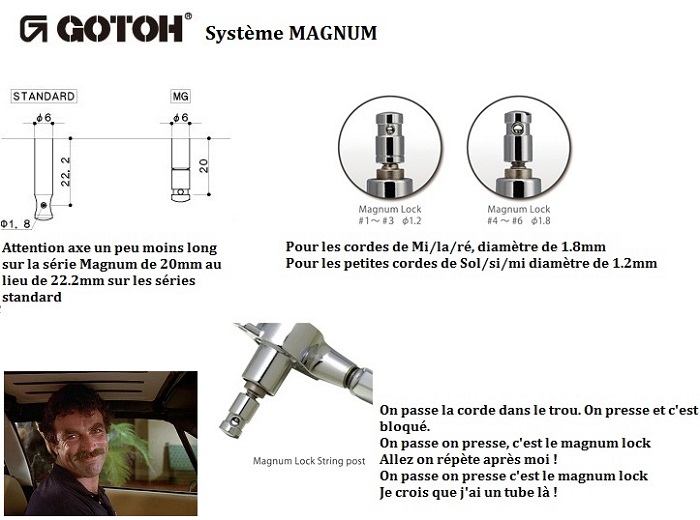 GOTOH® Système MAGNUM

STANDARD

$\phi 6$

22.2

$\Phi 1.8$

MG

$\phi 6$

20

Attention axe un peu moins long sur la série Magnum de 20mm au lieu de 22.2mm sur les séries standard

Magnum Lock
#1～#3 $\phi 1.2$

Magnum Lock
#4～#6 $\phi 1.8$

Pour les cordes de Mi/la/ré, diamètre de 1.8mm
Pour les petites cordes de Sol/si/mi diamètre de 1.2mm

Magnum Lock String post

On passe la corde dans le trou. On presse et c'est bloqué.
On passe on presse, c'est le magnum lock
Allez on répète après moi !
On passe on presse c'est le magnum lock
Je crois que j'ai un tube là !