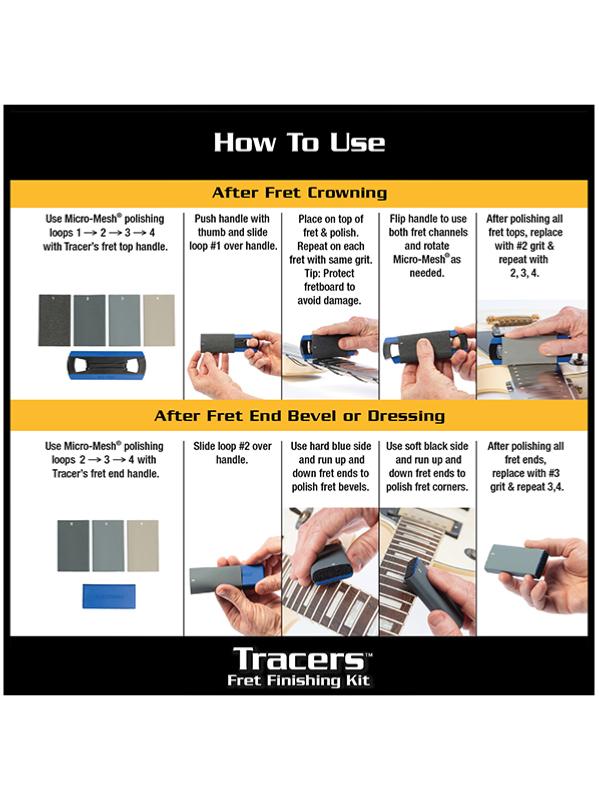 How To Use

After Fret Crowning

Use Micro-Mesh® polishing loops 1 → 2 → 3 → 4 with Tracer's fret top handle.

Push handle with thumb and slide loop #1 over handle.

Place on top of fret & polish. Repeat on each fret with same grit. Tip: Protect fretboard to avoid damage.

Flip handle to use both fret channels and rotate Micro-Mesh® as needed.

After polishing all fret tops, replace with #2 grit & repeat with 2, 3, 4.

After Fret End Bevel or Dressing

Use Micro-Mesh® polishing loops 2 → 3 → 4 with Tracer's fret end handle.

Slide loop #2 over handle.

Use hard blue side and run up and down fret ends to polish fret bevels.

Use soft black side and run up and down fret ends to polish fret corners.

After polishing all fret ends, replace with #3 grit & repeat 3,4.

Tracers™
Fret Finishing Kit