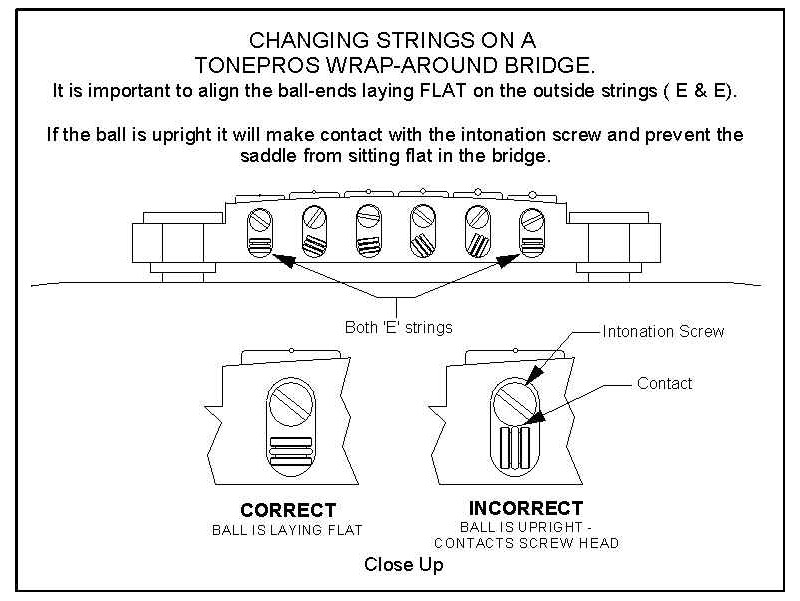 CHANGING STRINGS ON A TONEPROS WRAP-AROUND BRIDGE.

It is important to align the ball-ends laying FLAT on the outside strings ( E & E).

If the ball is upright it will make contact with the intonation screw and prevent the saddle from sitting flat in the bridge.

Both 'E' strings

Intonation Screw

Contact

CORRECT
BALL IS LAYING FLAT

INCORRECT
BALL IS UPRIGHT - CONTACTS SCREW HEAD

Close Up