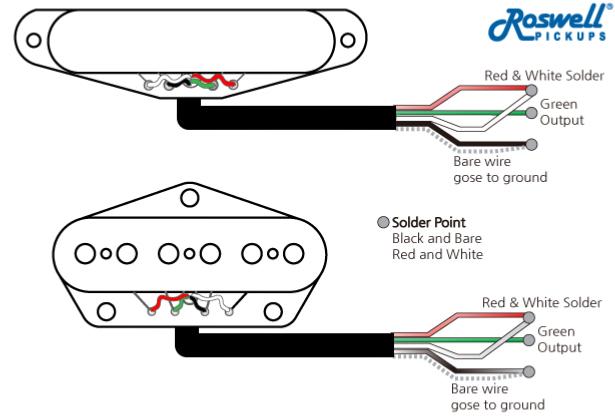 Roswell®
PICKUPS

Red & White Solder
Green
Output
Bare wire
gose to ground

Solder Point
Black and Bare
Red and White

Red & White Solder
Green
Output
Bare wire
gose to ground