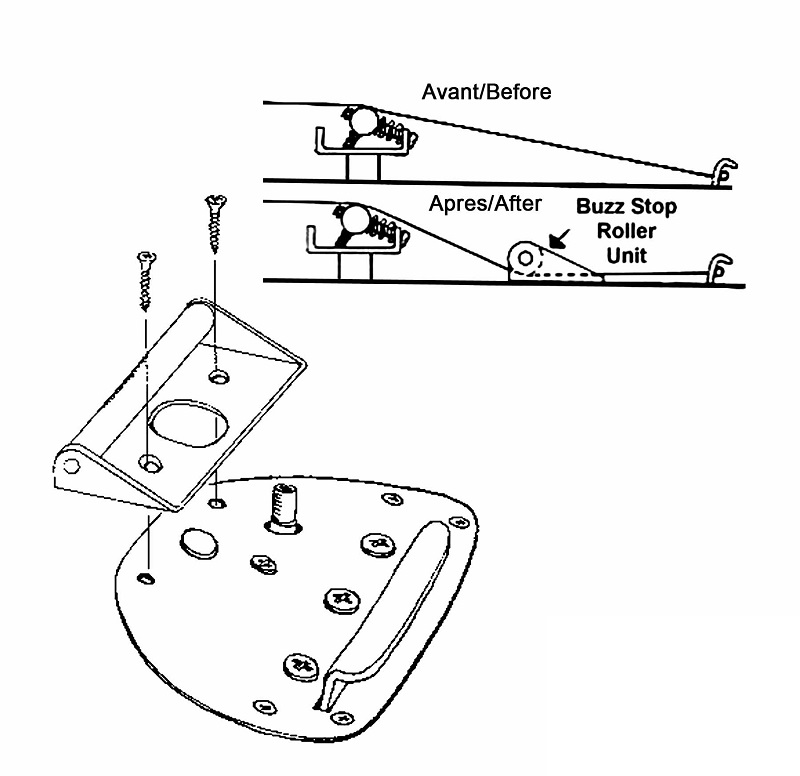 Avant/Before

Apres/After

Buzz Stop Roller Unit