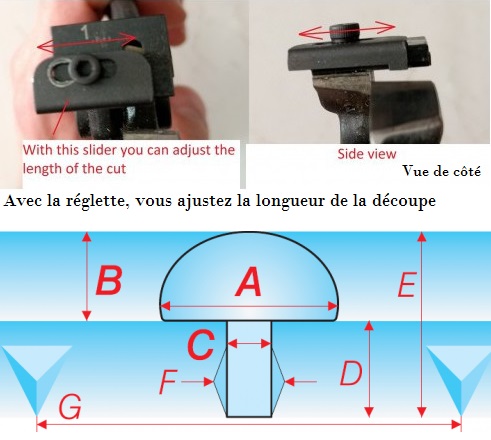 1

With this slider you can adjust the length of the cut

Side view

Vue de côté

Avec la réglette, vous ajustez la longueur de la découpe

B

A

E

C

F

D

G