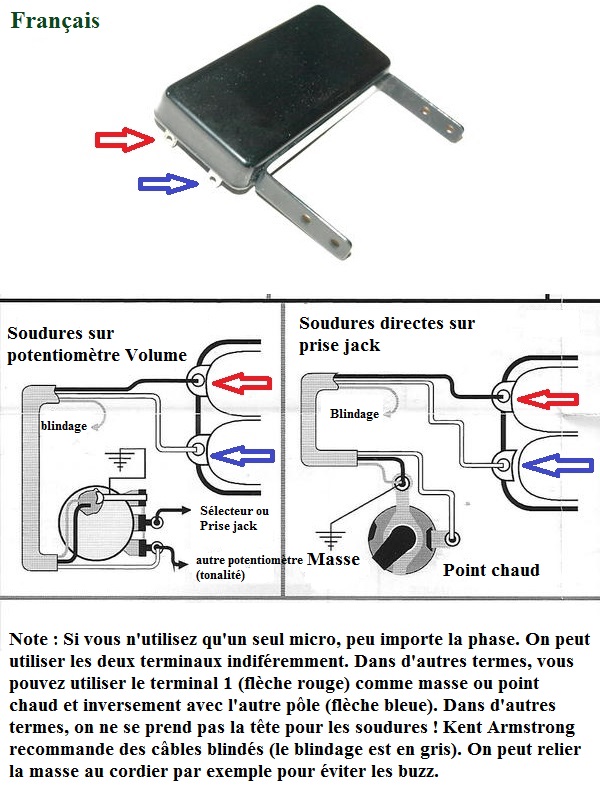 Français

Soudures sur potentiomètre Volume

blindage

Sélecteur ou Prise jack

autre potentiomètre (tonalité)

Soudures directes sur prise jack

Blindage

Masse

Point chaud

Note : Si vous n'utilisez qu'un seul micro, peu importe la phase. On peut utiliser les deux terminaux indiféremment. Dans d'autres termes, vous pouvez utiliser le terminal 1 (flèche rouge) comme masse ou point chaud et inversement avec l'autre pôle (flèche bleue). Dans d'autres termes, on ne se prend pas la tête pour les soudures ! Kent Armstrong recommande des câbles blindés (le blindage est en gris). On peut relier la masse au cordier par exemple pour éviter les buzz.