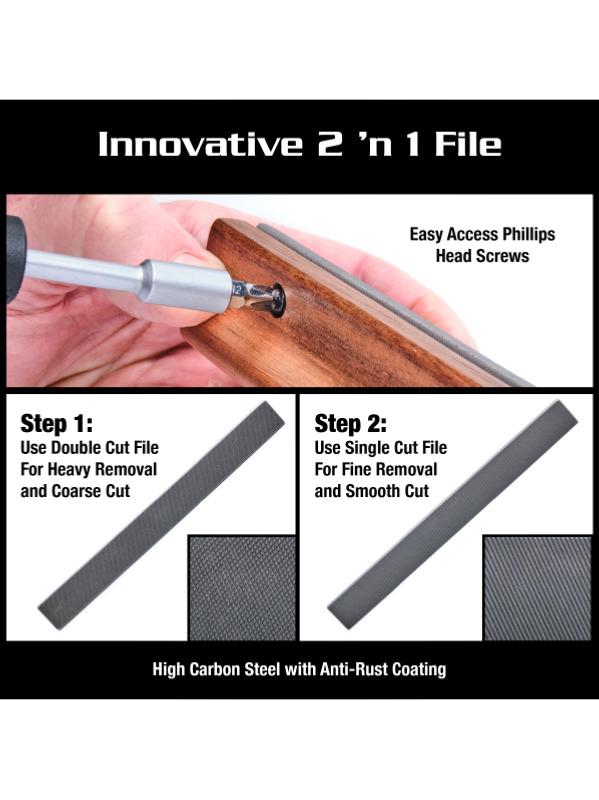 Innovative 2 'n 1 File

Easy Access Phillips Head Screws

Step 1:
Use Double Cut File For Heavy Removal and Coarse Cut

Step 2:
Use Single Cut File For Fine Removal and Smooth Cut

High Carbon Steel with Anti-Rust Coating