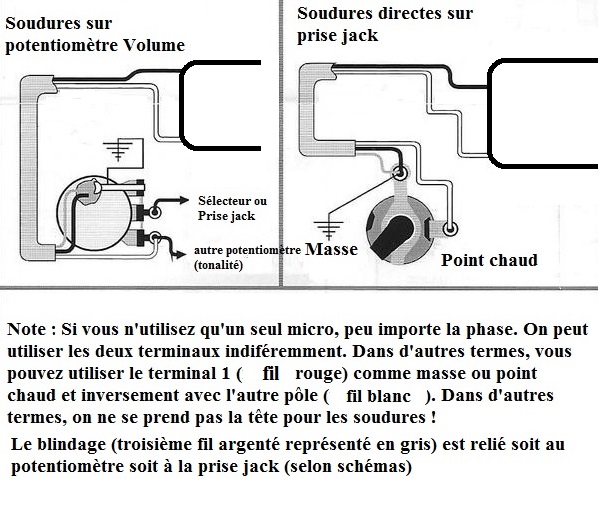 Soudures sur potentiomètre Volume

Sélecteur ou Prise jack

autre potentiomètre (tonalité)

Soudures directes sur prise jack

Masse

Point chaud

Note : Si vous n'utilisez qu'un seul micro, peu importe la phase. On peut utiliser les deux terminaux indiféremment. Dans d'autres termes, vous pouvez utiliser le terminal 1 ( fil rouge) comme masse ou point chaud et inversement avec l'autre pôle ( fil blanc ). Dans d'autres termes, on ne se prend pas la tête pour les soudures !

Le blindage (troisième fil argenté représenté en gris) est relié soit au potentiomètre soit à la prise jack (selon schémas)